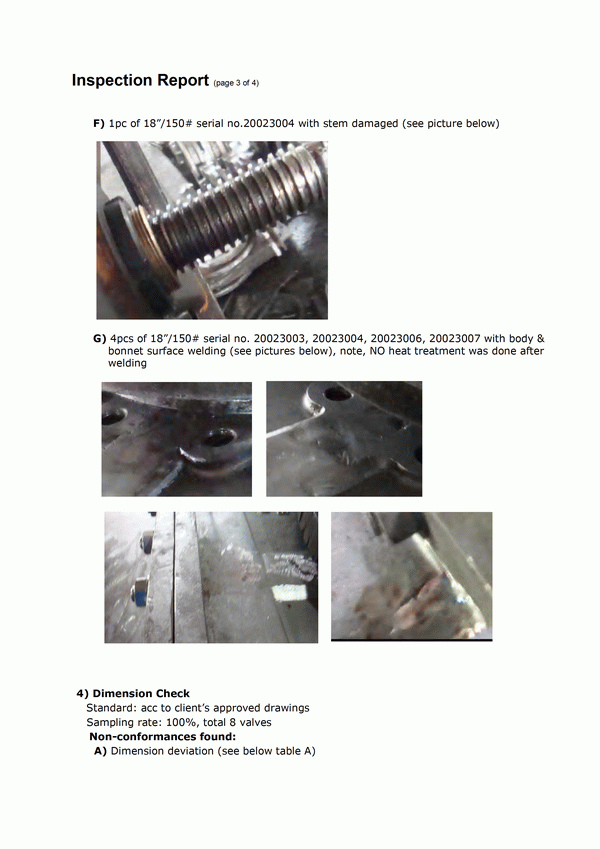 Inspection Report (page 3 of 4)

F) 1pc of 18"/150# serial no.20023004 with stem damaged (see picture below)

G) 4pcs of 18"/150# serial no. 20023003, 20023004, 20023006, 20023007 with body & bonnet surface welding (see pictures below), note, NO heat treatment was done after welding

4) Dimension Check
Standard: acc to client's approved drawings
Sampling rate: 100%, total 8 valves
Non-conformances found:
A) Dimension deviation (see below table A)